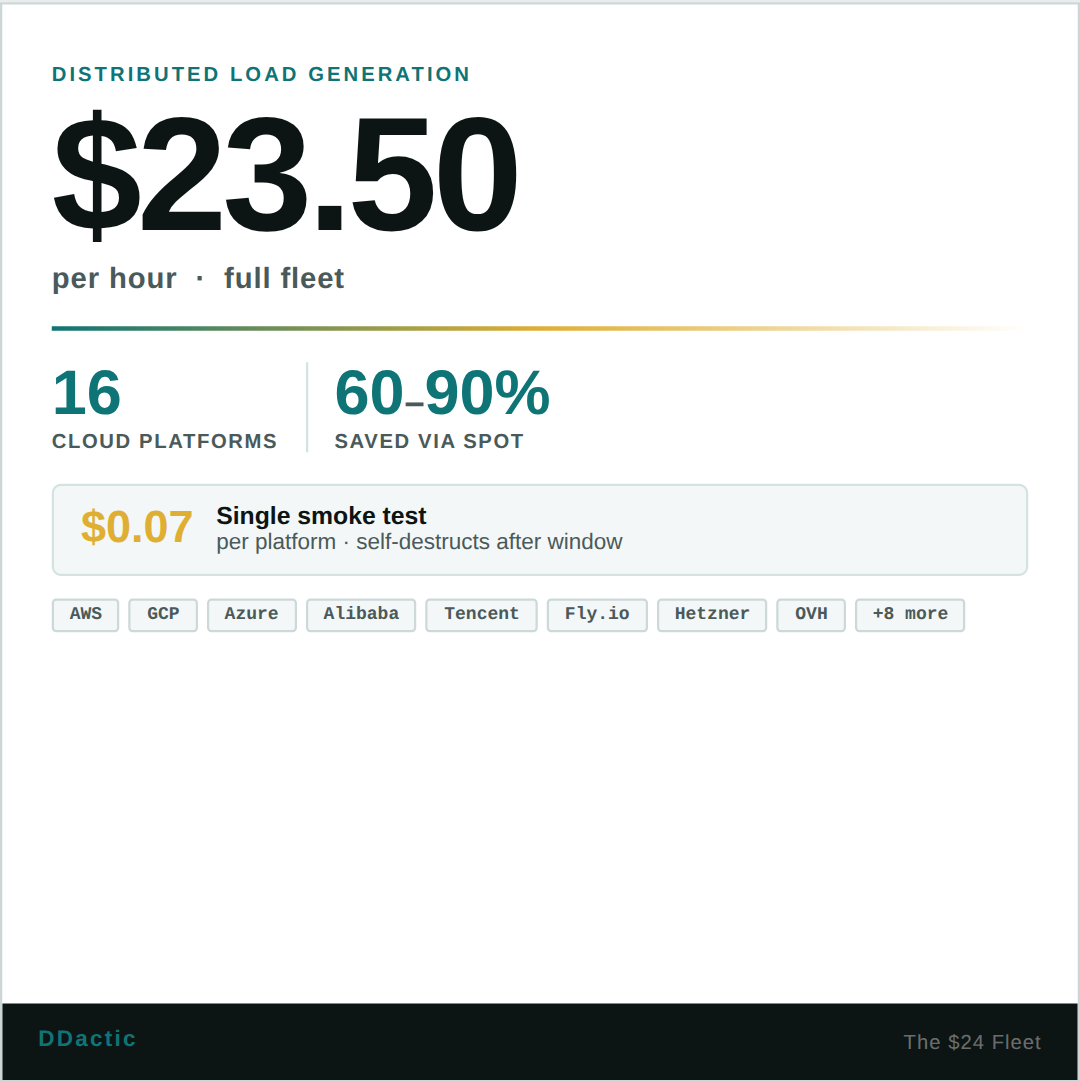 DISTRIBUTED LOAD GENERATION

\$23.50

per hour · full fleet

16
CLOUD PLATFORMS

60–90%
SAVED VIA SPOT

\$0.07 Single smoke test
per platform · self-destructs after window

AWS GCP Azure Alibaba Tencent Fly.io Hetzner OVH +8 more

DDactic

The \$24 Fleet