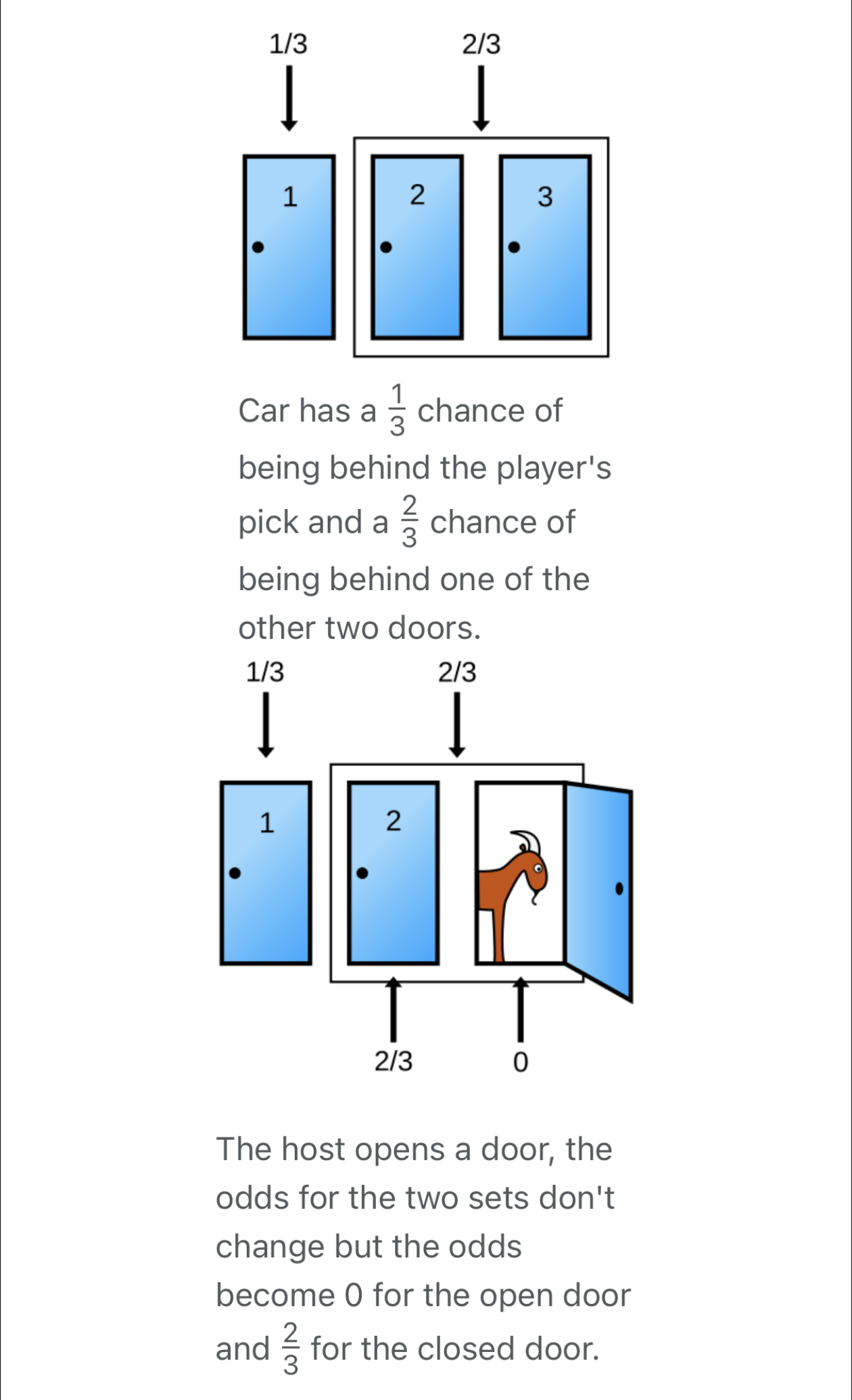 1/3

2/3

1

2

3

Car has a $\frac{1}{3}$ chance of being behind the player's pick and a $\frac{2}{3}$ chance of being behind one of the other two doors.

1/3

2/3

1

2

2/3

0

The host opens a door, the odds for the two sets don't change but the odds become 0 for the open door and $\frac{2}{3}$ for the closed door.